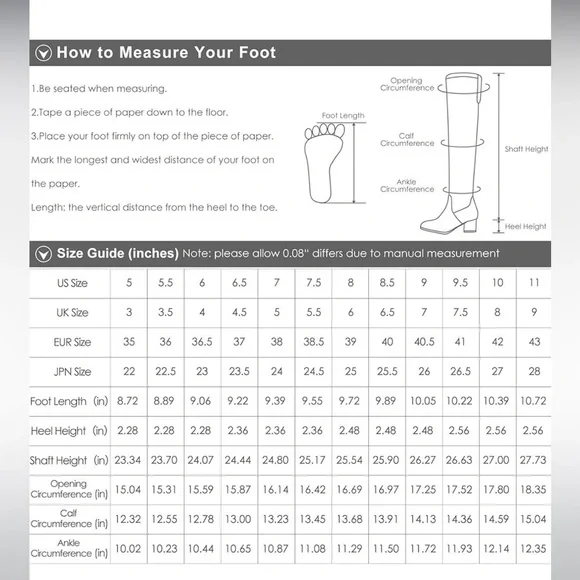 How to Measure Your Foot

1.Be seated when measuring.

2.Tape a piece of paper down to the floor.

3.Place your foot firmly on top of the piece of paper. Mark the longest and widest distance of your foot on the paper.

Length: the vertical distance from the heel to the toe.

Foot Length

Opening Circumference

Calf Circumference

Ankle Circumference

Shaft Height

Heel Height

Size Guide (inches) Note: please allow 0.08" differs due to manual measurement

| US Size | 5 | 5.5 | 6 | 6.5 | 7 | 7.5 | 8 | 8.5 | 9 | 9.5 | 10 | 11 |
|---|---|---|---|---|---|---|---|---|---|---|---|---|
| UK Size | 3 | 3.5 | 4 | 4.5 | 5 | 5.5 | 6 | 6.5 | 7 | 7.5 | 8 | 9 |
| EUR Size | 35 | 36 | 36.5 | 37 | 38 | 38.5 | 39 | 40 | 40.5 | 41 | 42 | 43 |
| JPN Size | 22 | 22.5 | 23 | 23.5 | 24 | 24.5 | 25 | 25.5 | 26 | 26.5 | 27 | 28 |
| Foot Length (in) | 8.72 | 8.89 | 9.06 | 9.22 | 9.39 | 9.55 | 9.72 | 9.89 | 10.05 | 10.22 | 10.39 | 10.72 |
| Heel Height (in) | 2.28 | 2.28 | 2.28 | 2.36 | 2.36 | 2.36 | 2.48 | 2.48 | 2.48 | 2.56 | 2.56 | 2.56 |
| Shaft Height (in) | 23.34 | 23.70 | 24.07 | 24.44 | 24.80 | 25.17 | 25.54 | 25.90 | 26.27 | 26.63 | 27.00 | 27.73 |
| Opening Circumference (in) | 15.04 | 15.31 | 15.59 | 15.87 | 16.14 | 16.42 | 16.69 | 16.97 | 17.25 | 17.52 | 17.80 | 18.35 |
| Calf Circumference (in) | 12.32 | 12.55 | 12.78 | 13.00 | 13.23 | 13.45 | 13.68 | 13.91 | 14.13 | 14.36 | 14.59 | 15.04 |
| Ankle Circumference (in) | 10.02 | 10.23 | 10.44 | 10.65 | 10.87 | 11.08 | 11.29 | 11.50 | 11.72 | 11.93 | 12.14 | 12.35 |